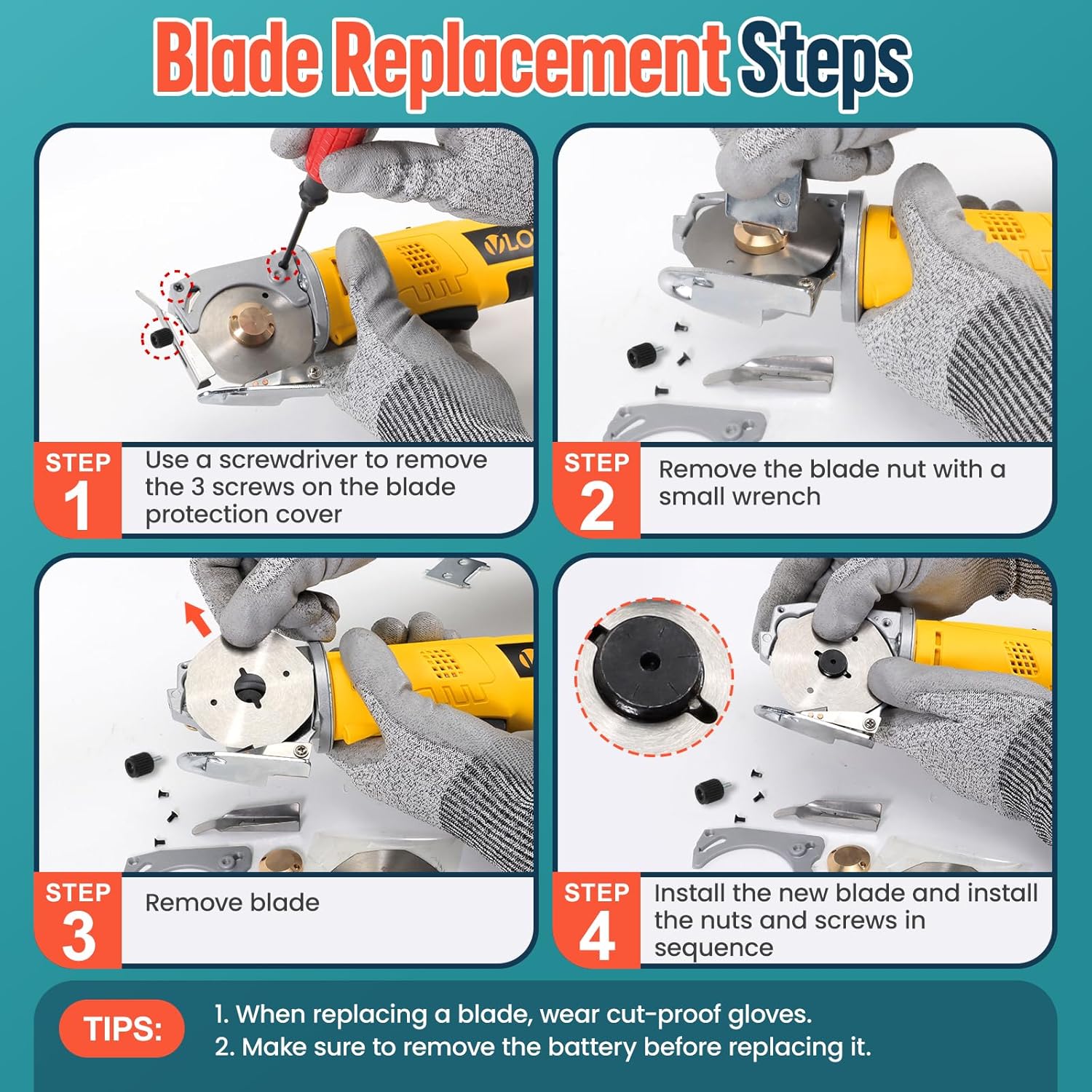 Blade Replacement Steps

VLO

STEP 1
Use a screwdriver to remove the 3 screws on the blade protection cover

STEP 2
Remove the blade nut with a small wrench

STEP 3
Remove blade

STEP 4
Install the new blade and install the nuts and screws in sequence

TIPS:
1. When replacing a blade, wear cut-proof gloves.
2. Make sure to remove the battery before replacing it.