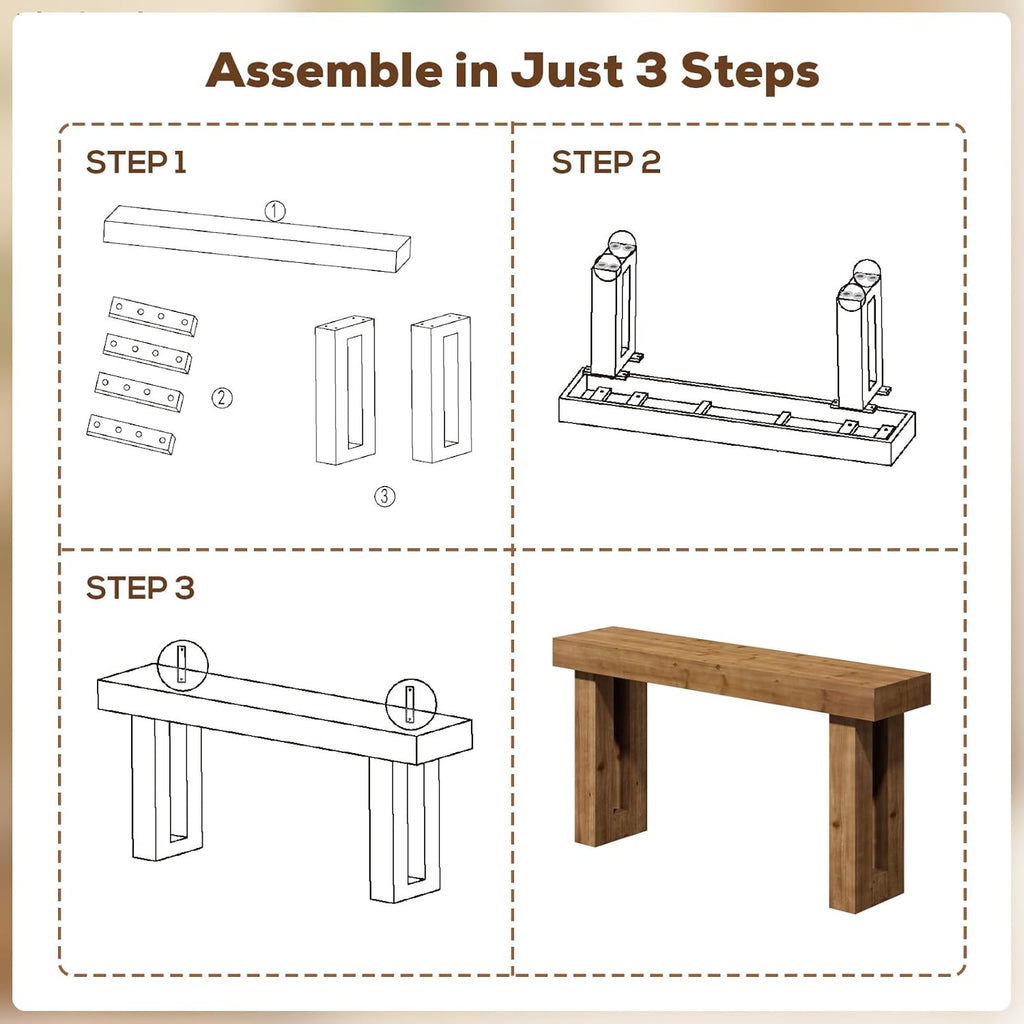 Assemble in Just 3 Steps

STEP 1

①

②

③

STEP 2

STEP 3