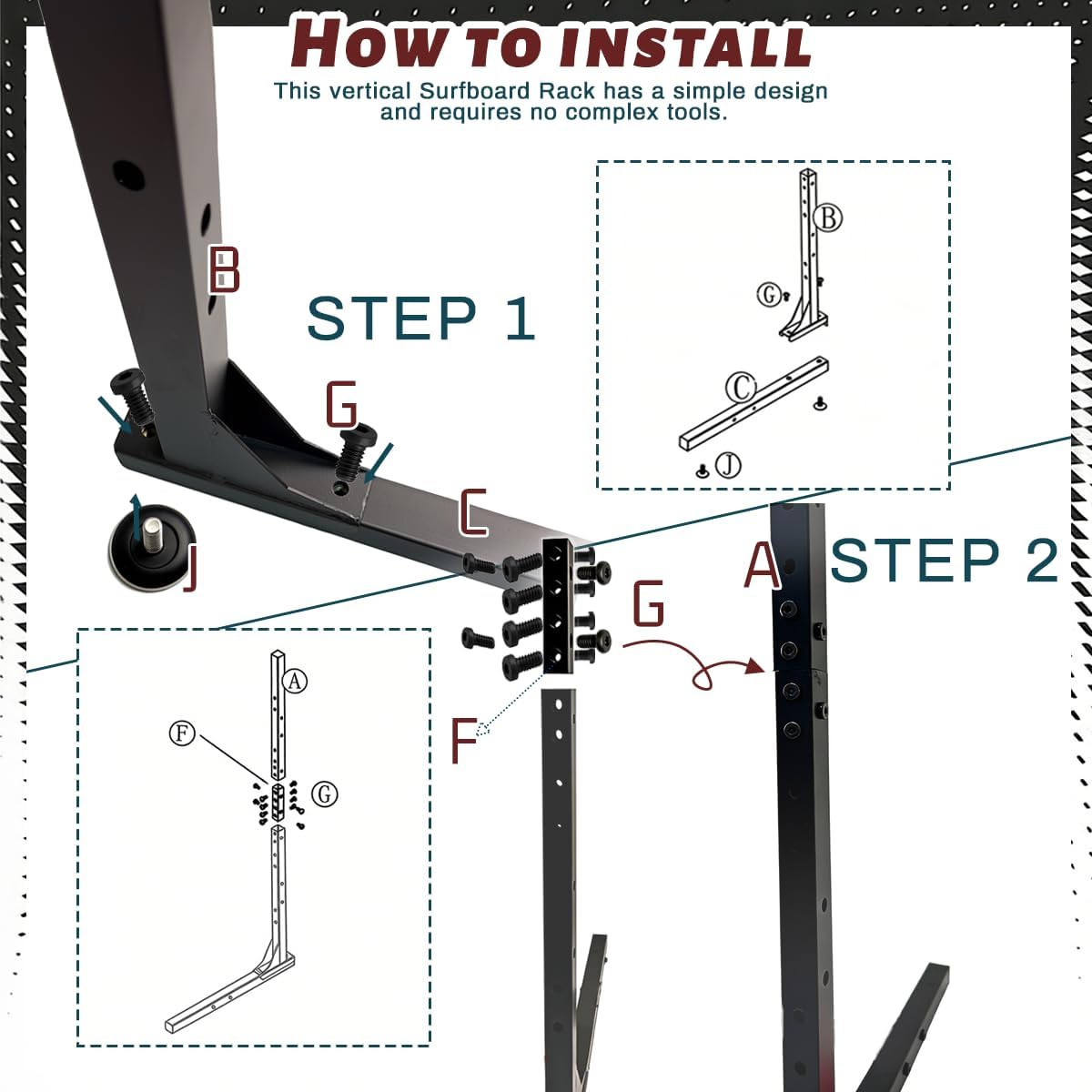 HOW TO INSTALL
This vertical Surfboard Rack has a simple design and requires no complex tools.

B
STEP 1
G
C
J

B
G
C
J

A
STEP 2
G
F

A
F
G