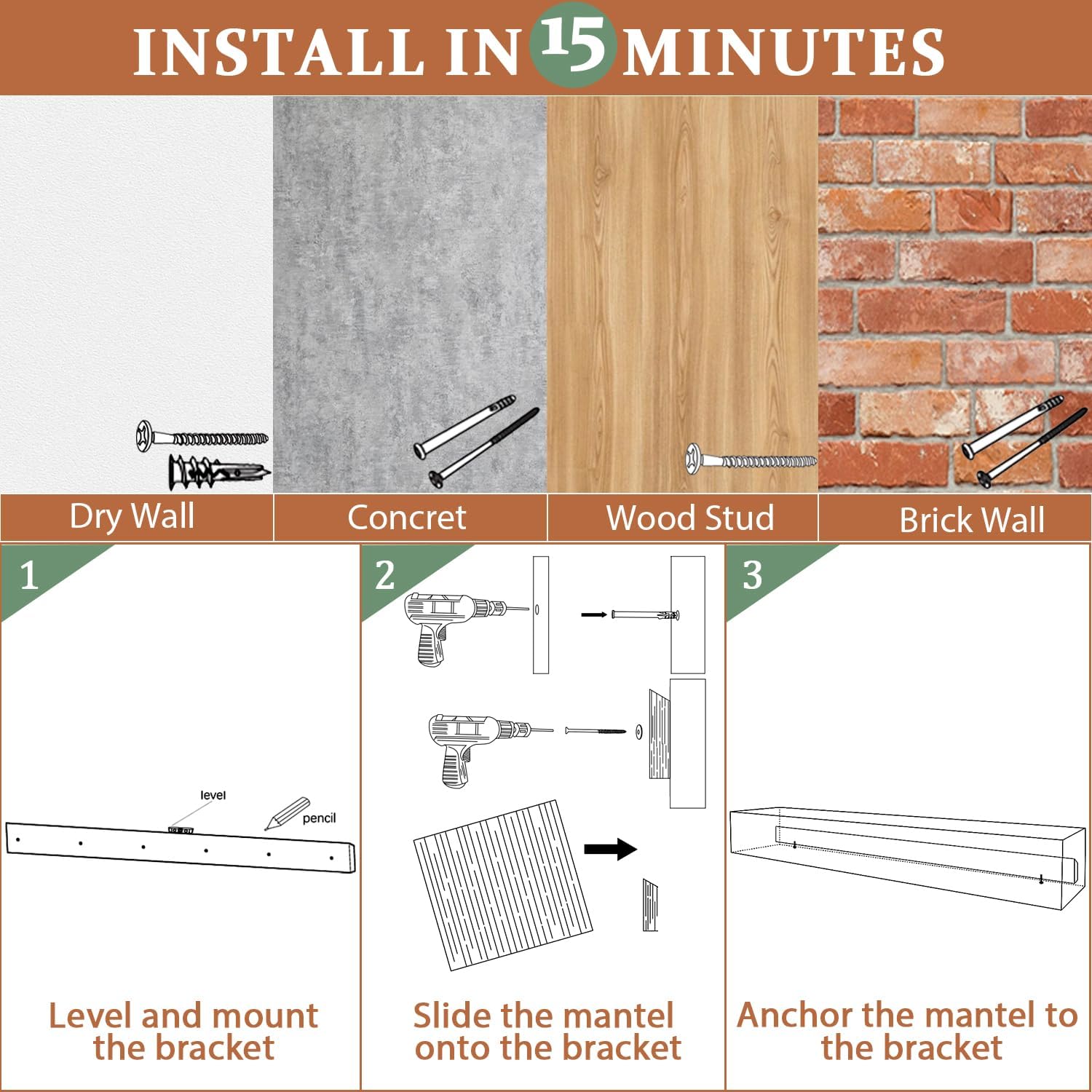 INSTALL IN 15 MINUTES

Dry Wall

Concret

Wood Stud

Brick Wall

1

level

pencil

Level and mount the bracket

2

Slide the mantel onto the bracket

3

Anchor the mantel to the bracket