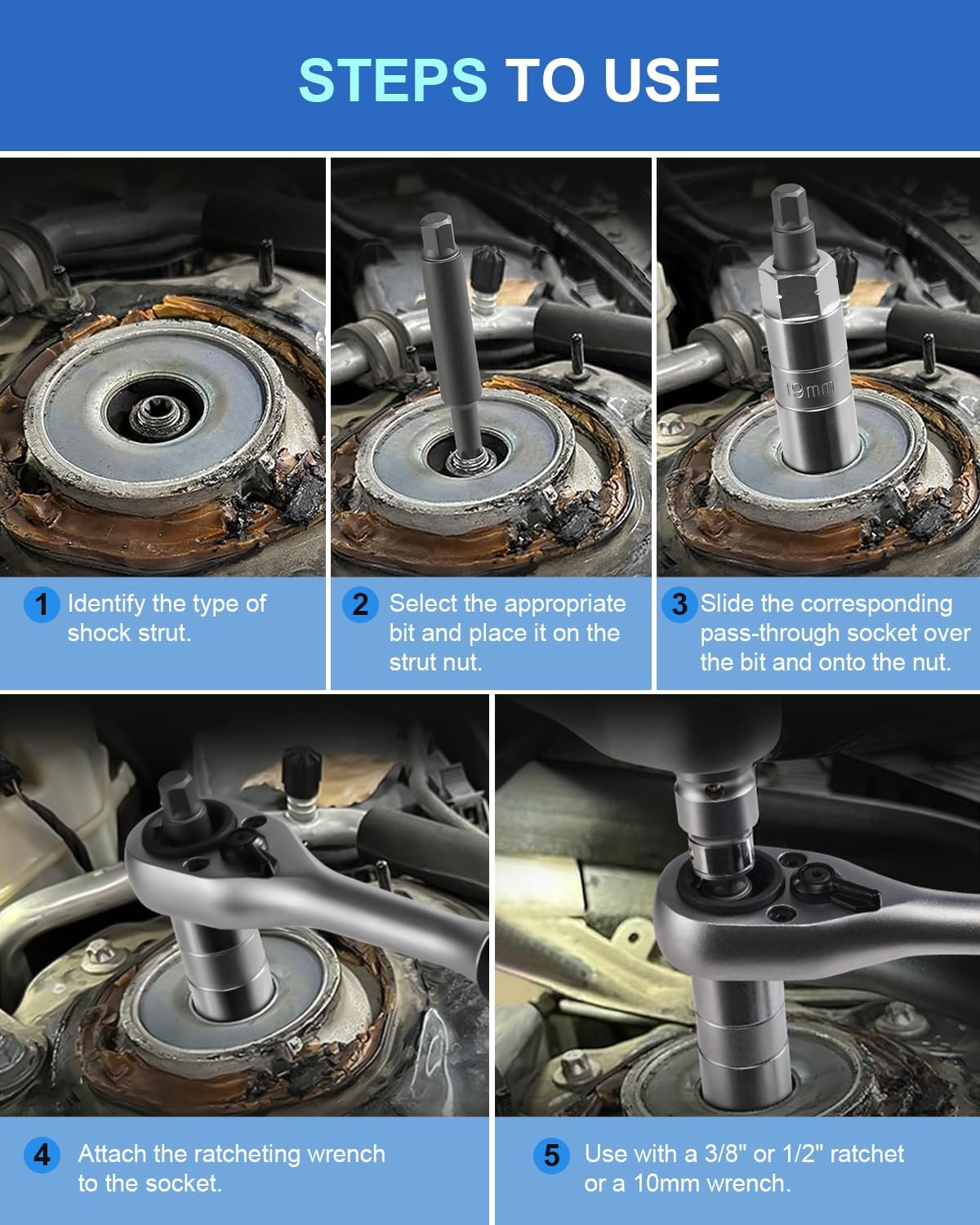 STEPS TO USE

19mm

1 Identify the type of shock strut.

2 Select the appropriate bit and place it on the strut nut.

3 Slide the corresponding pass-through socket over the bit and onto the nut.

4 Attach the ratcheting wrench to the socket.

5 Use with a 3/8" or 1/2" ratchet or a 10mm wrench.