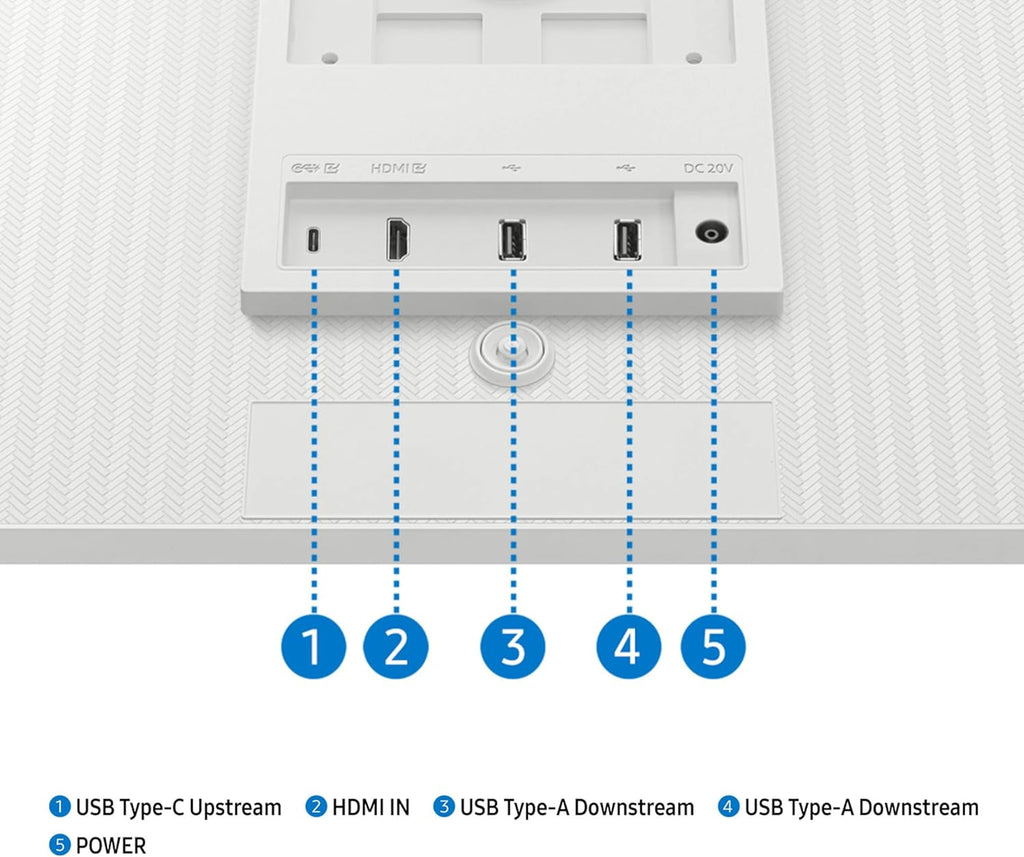 HDMI

DC 20V

1 2 3 4 5

1 USB Type-C Upstream 2 HDMI IN 3 USB Type-A Downstream 4 USB Type-A Downstream
5 POWER