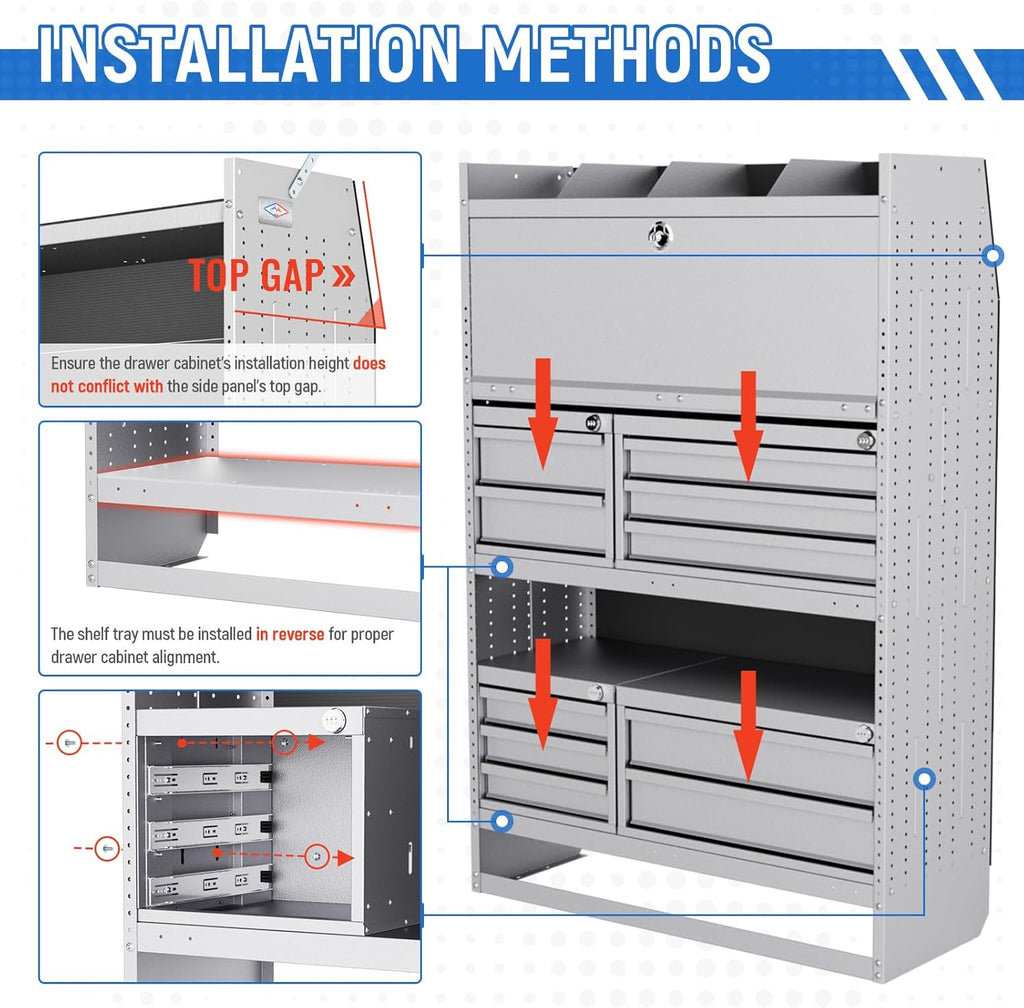 INSTALLATION METHODS

TOP GAP »

Ensure the drawer cabinet's installation height does not conflict with the side panel's top gap.

The shelf tray must be installed in reverse for proper drawer cabinet alignment.