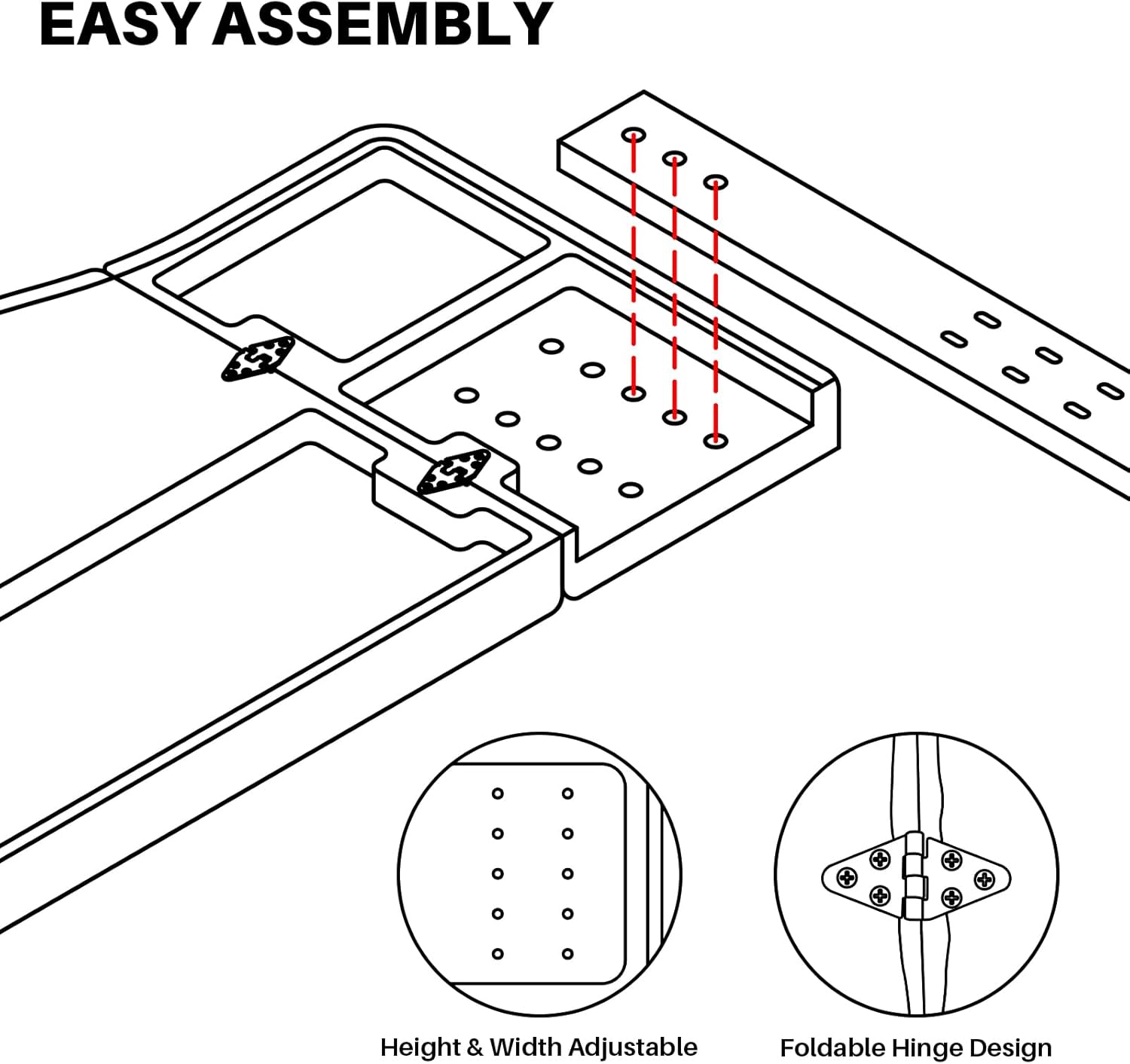 EASY ASSEMBLY

Height & Width Adjustable

Foldable Hinge Design