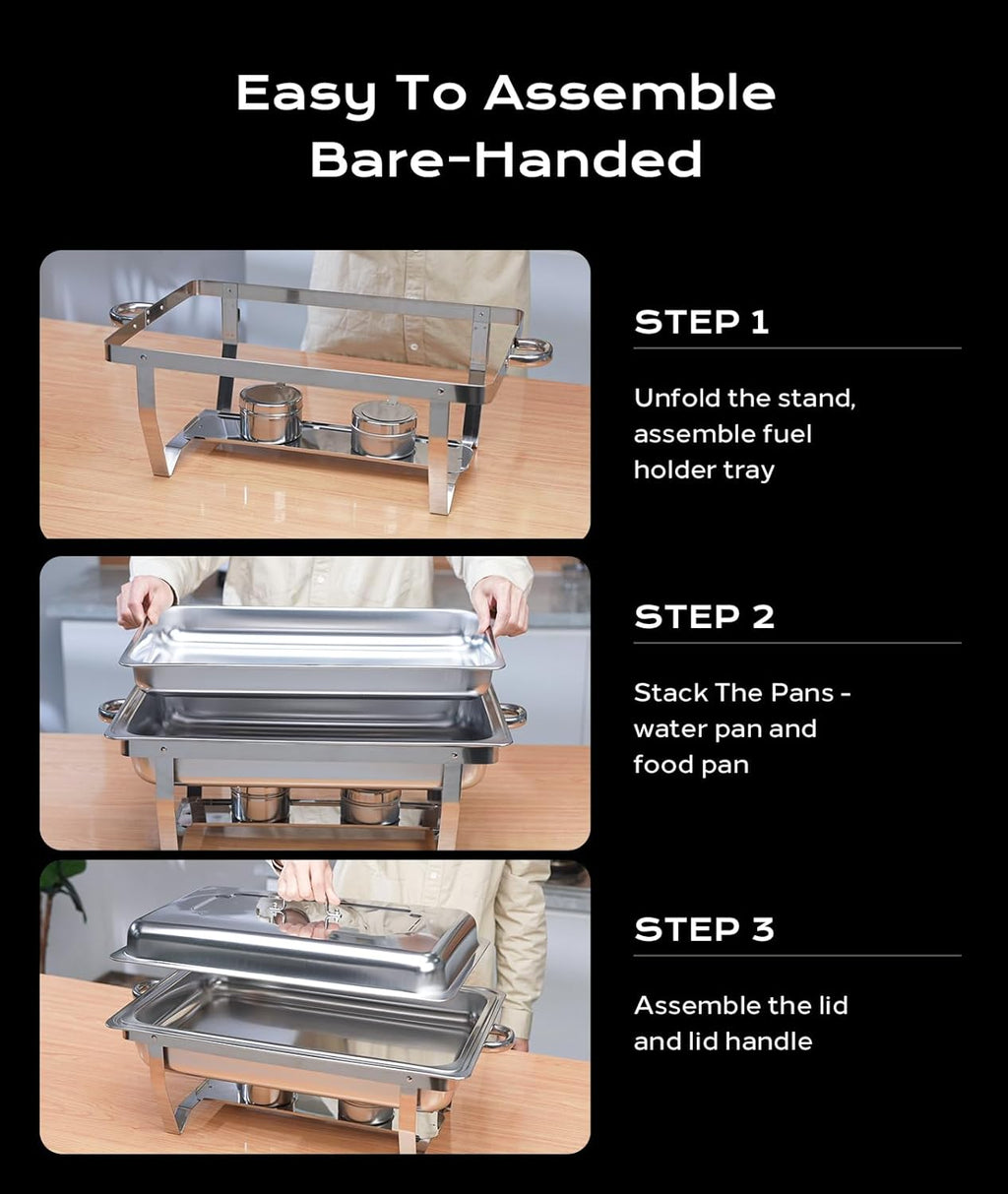 Easy To Assemble Bare-Handed

STEP 1

Unfold the stand, assemble fuel holder tray

STEP 2

Stack The Pans - water pan and food pan

STEP 3

Assemble the lid and lid handle