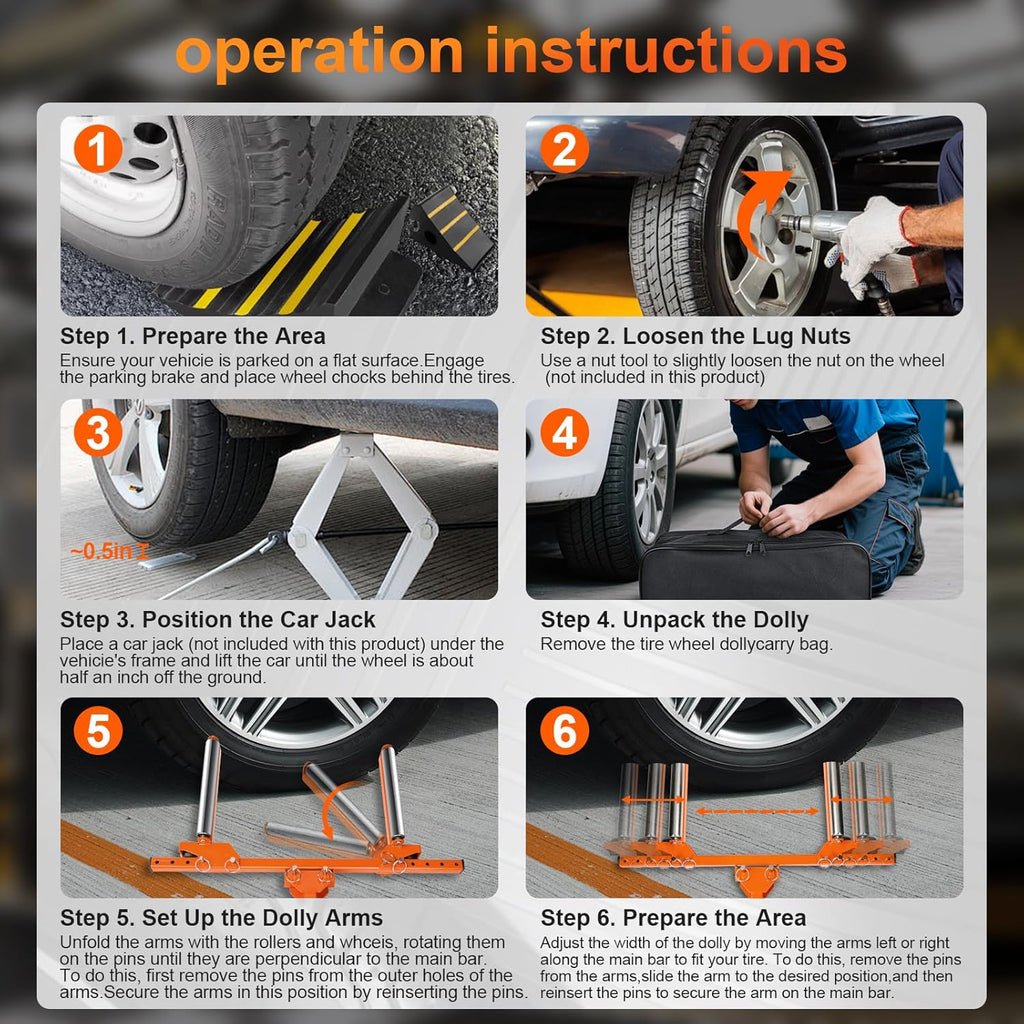 operation instructions

1

Step 1. Prepare the Area
Ensure your vehicie is parked on a flat surface.Engage the parking brake and place wheel chocks behind the tires.

2

Step 2. Loosen the Lug Nuts
Use a nut tool to slightly loosen the nut on the wheel (not included in this product)

3

~0.5in

Step 3. Position the Car Jack
Place a car jack (not included with this product) under the vehicie's frame and lift the car until the wheel is about half an inch off the ground.

4

Step 4. Unpack the Dolly
Remove the tire wheel dollycarry bag.

5

Step 5. Set Up the Dolly Arms
Unfold the arms with the rollers and whceis, rotating them on the pins until they are perpendicular to the main bar. To do this, first remove the pins from the outer holes of the arms.Secure the arms in this position by reinserting the pins.

6

Step 6. Prepare the Area
Adjust the width of the dolly by moving the arms left or right along the main bar to fit your tire. To do this, remove the pins from the arms,slide the arm to the desired position,and then reinsert the pins to secure the arm on the main bar.